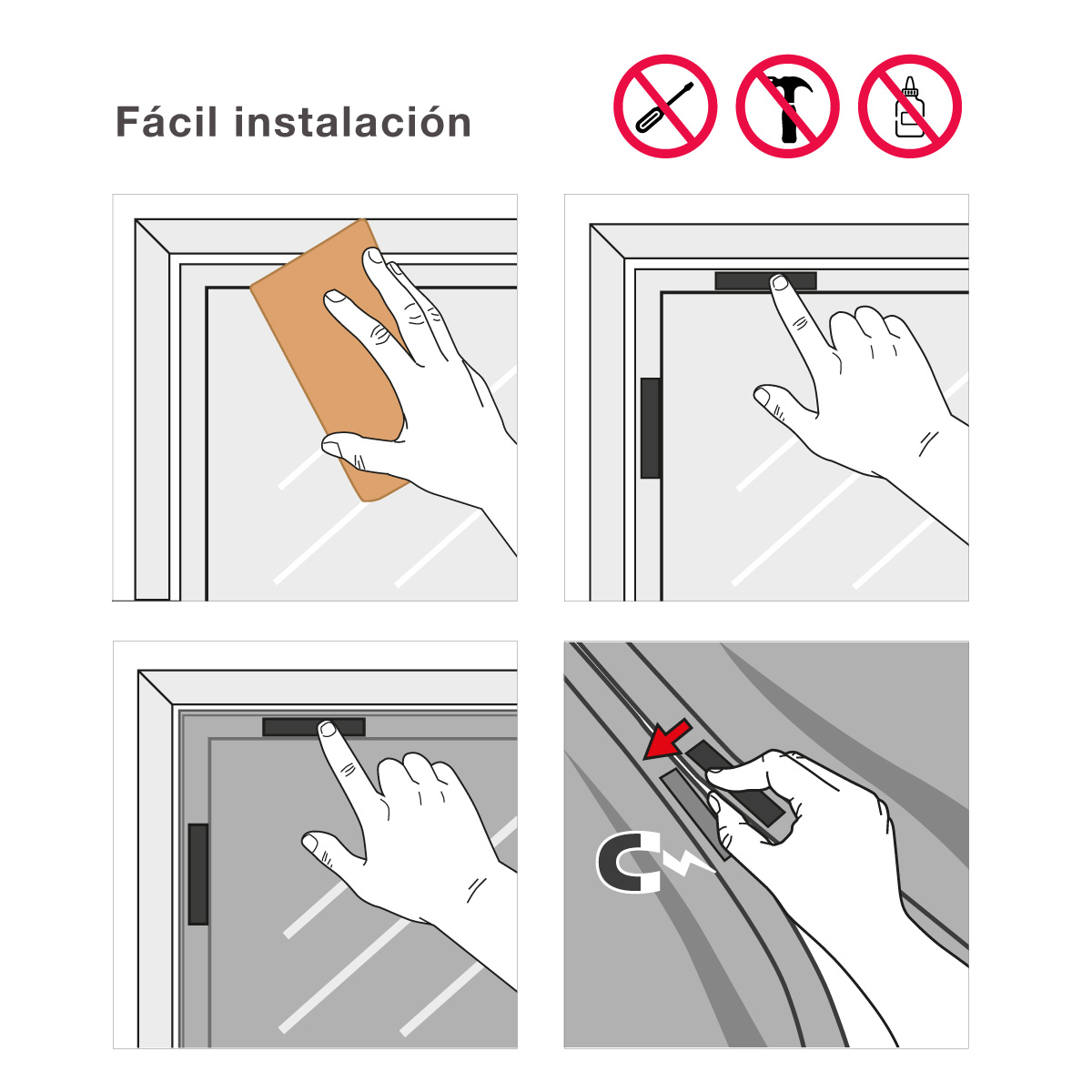 Fácil instalación