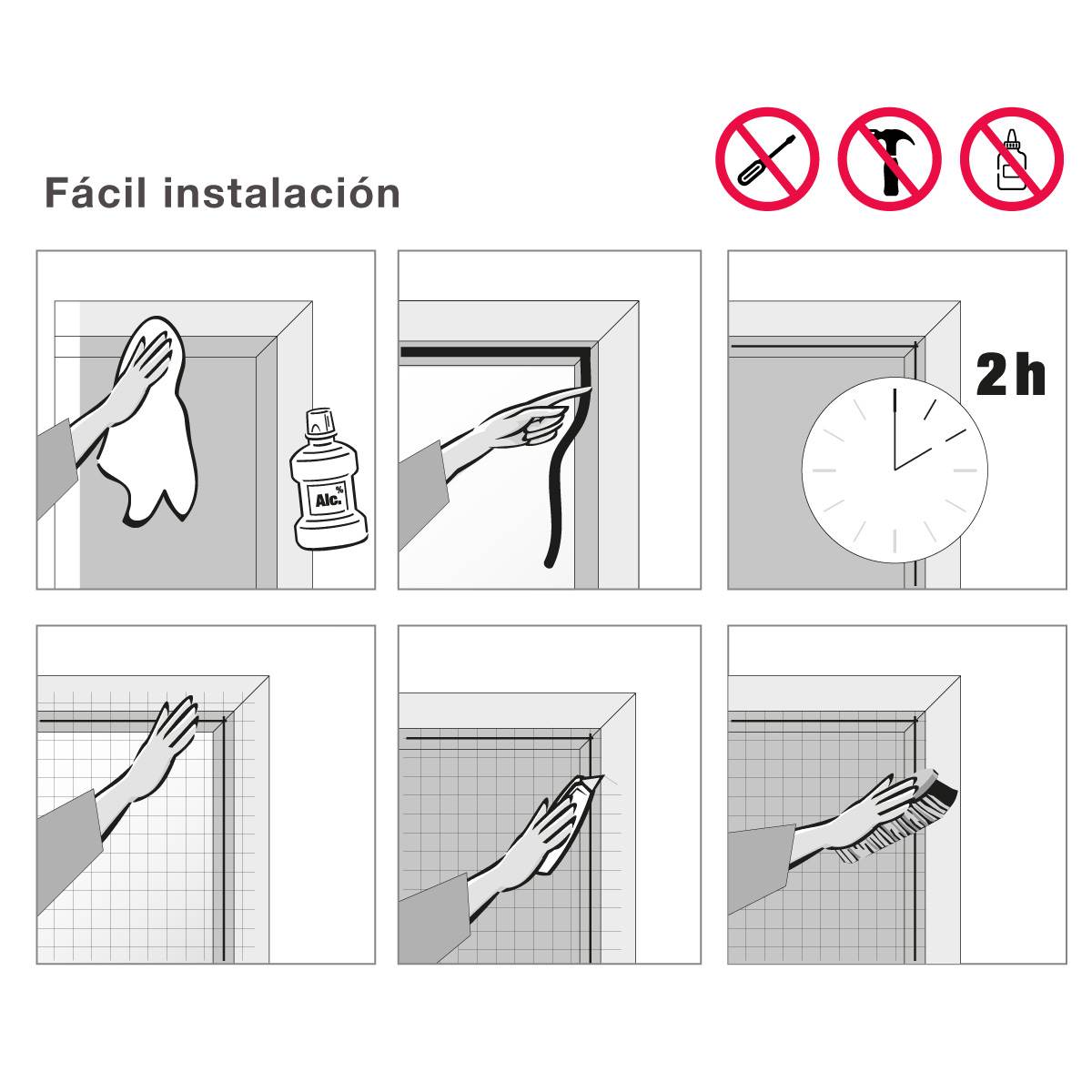 Fácil instalación

Alc. %

2h