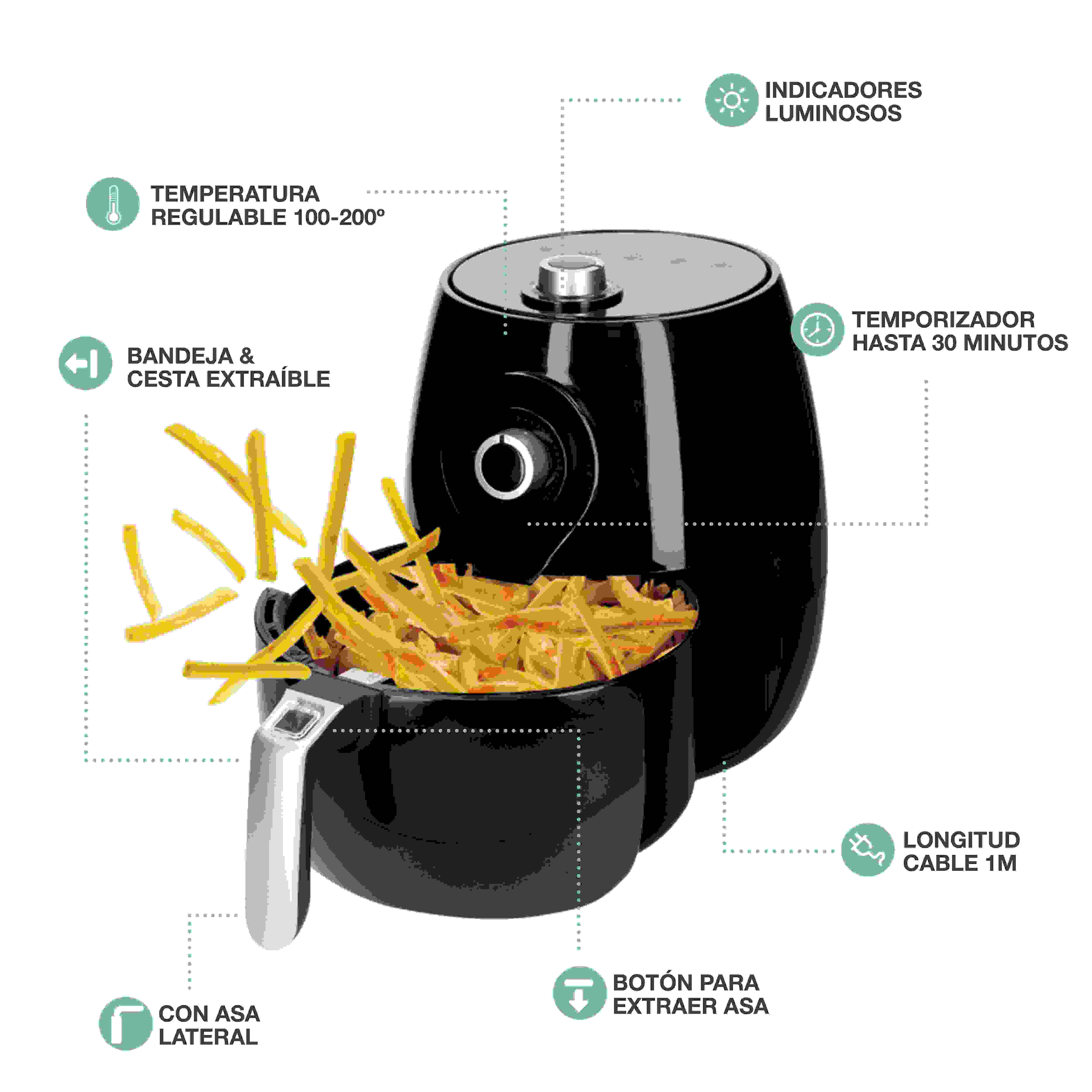 INDICADORES LUMINOSOS

TEMPERATURA REGULABLE 100-200º

TEMPORIZADOR HASTA 30 MINUTOS

BANDEJA & CESTA EXTRAÍBLE

LONGITUD CABLE 1M

BOTÓN PARA EXTRAER ASA

CON ASA LATERAL